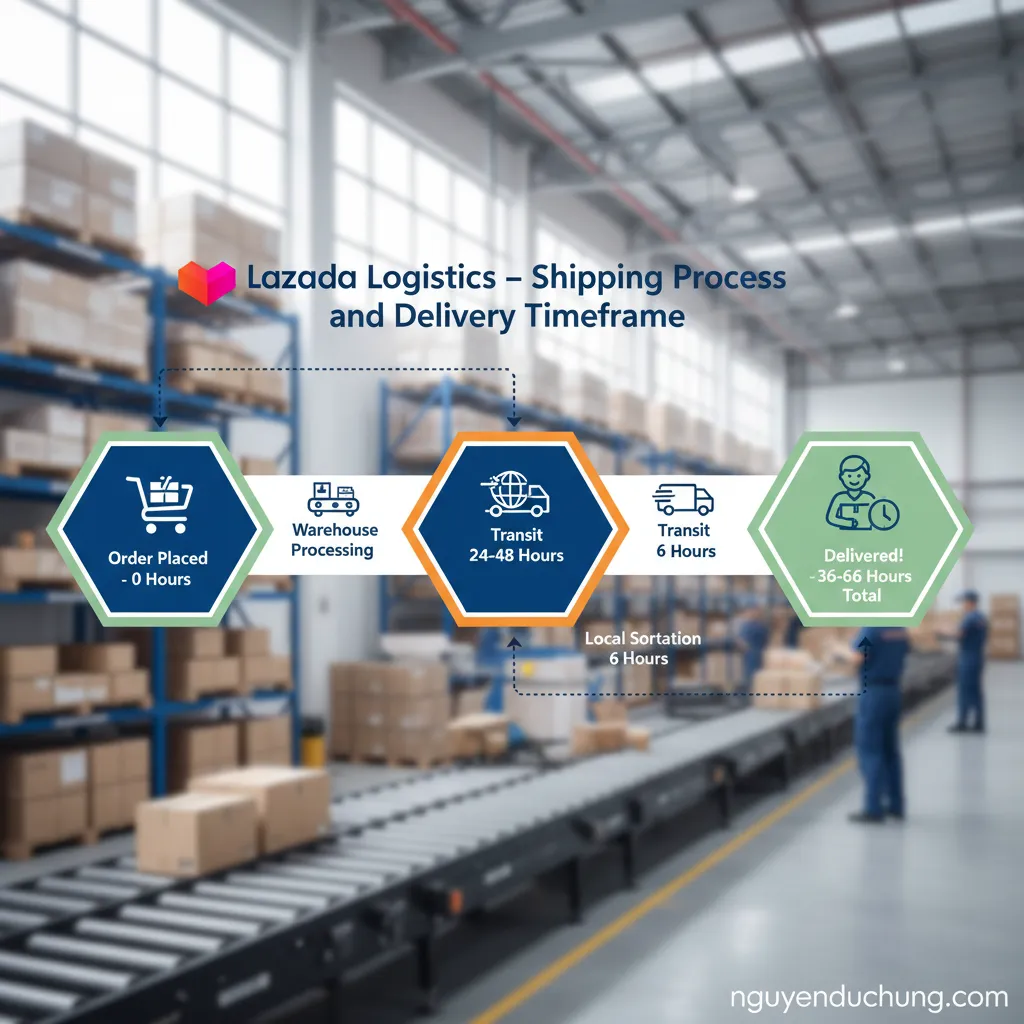 Lazada Logistics – Shipping Process and Delivery Timeframe

Order Placed - 0 Hours

Warehouse Processing

Transit 24-48 Hours

Transit 6 Hours

Delivered! -36-66 Hours Total

Local Sortation 6 Hours

nguyenduchung.com